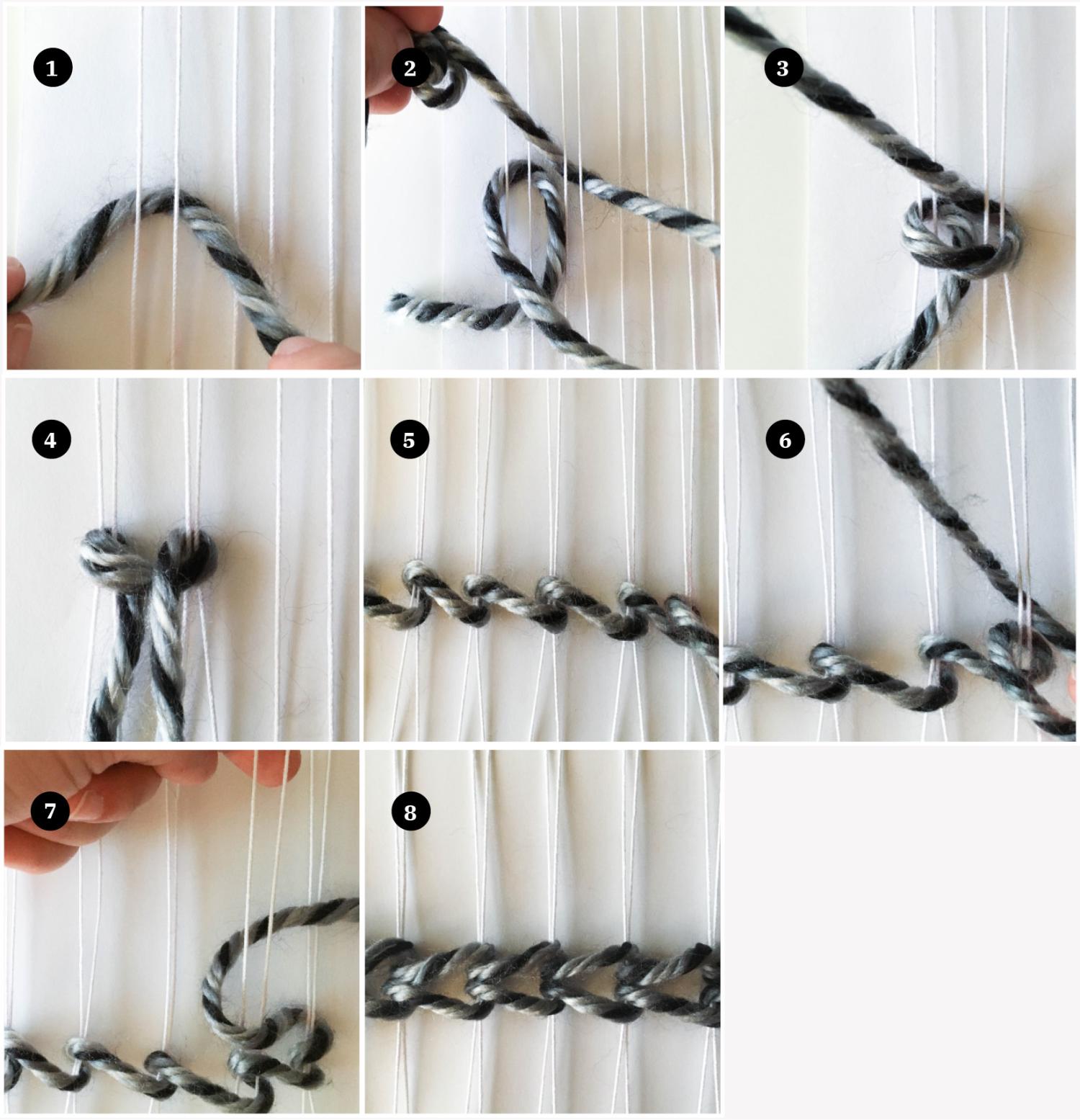 1
2
3
4
5
6
7
8