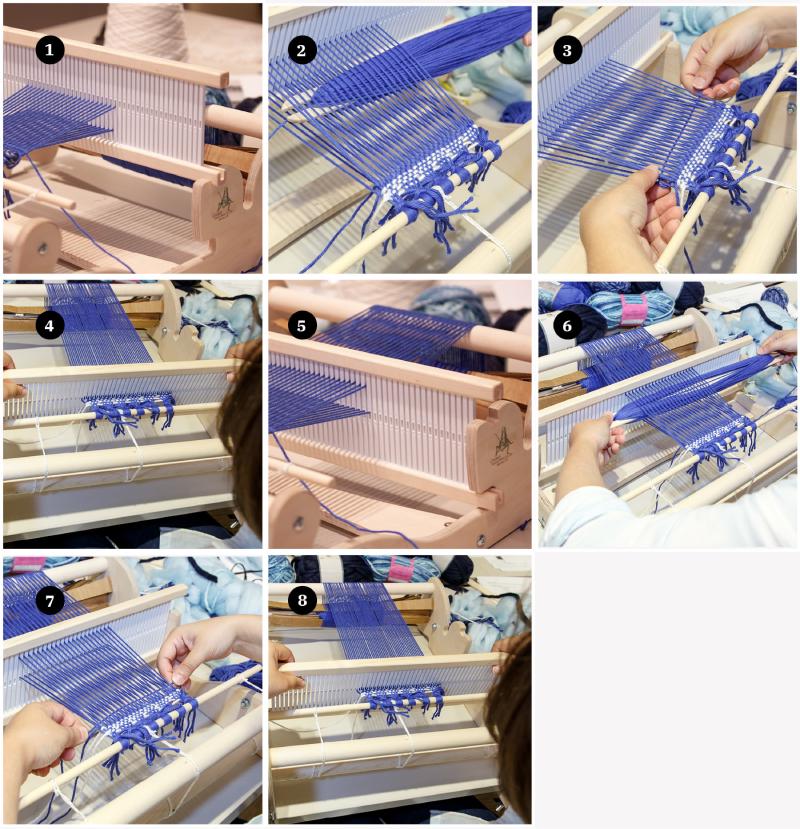 1
2
3
4
5
6
7
8